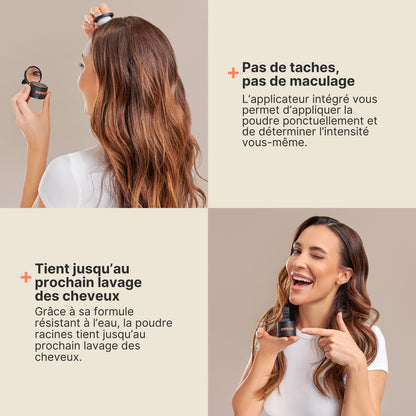 + Pas de taches, pas de maculage

L'applicateur intégré vous permet d'appliquer la poudre ponctuellement et de déterminer l'intensité vous-même.

+ Tient jusqu'au prochain lavage des cheveux

Grâce à sa formule résistant à l'eau, la poudre racines tient jusqu'au prochain lavage des cheveux.